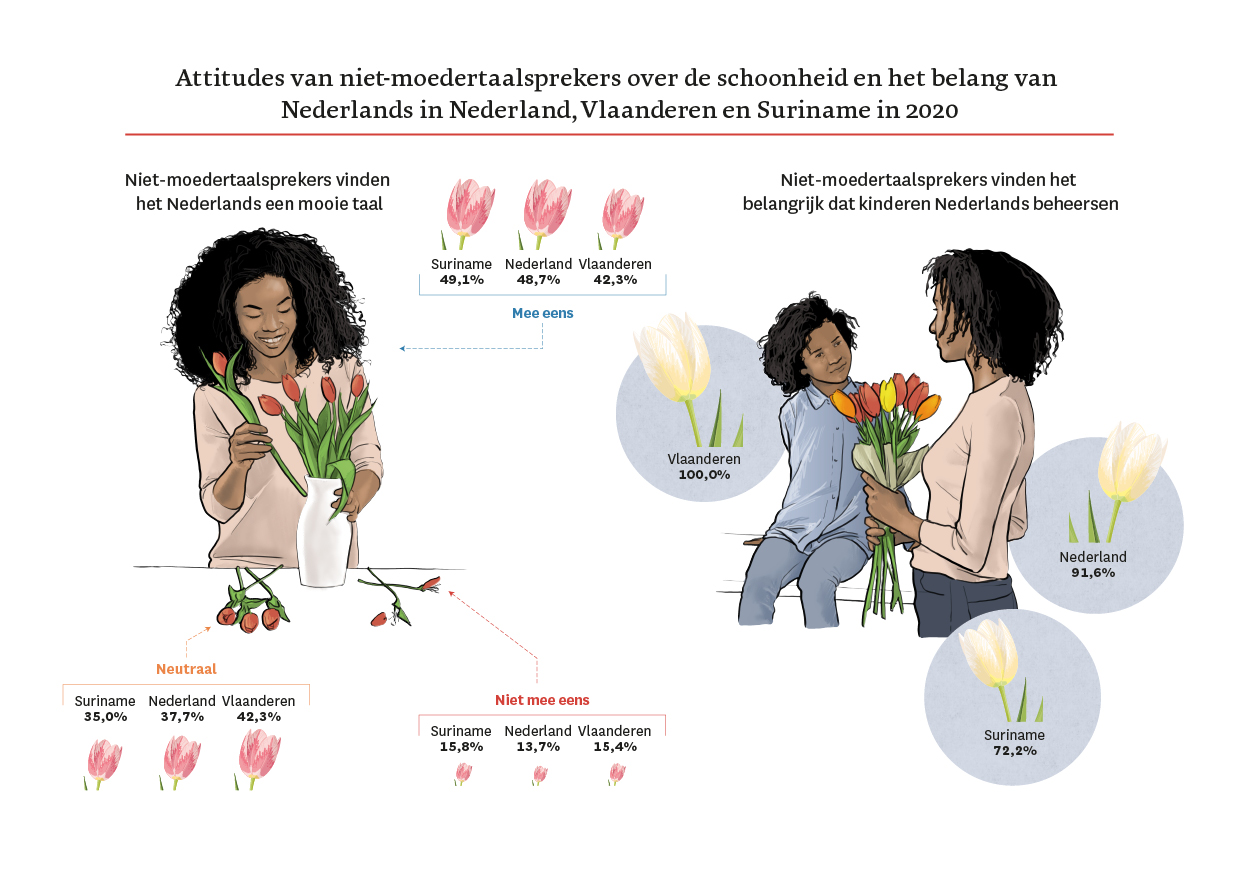 Attitudes van niet-moedertaalsprekers over de schoonheid en het belang van Nederlands in Nederland, Vlaanderen en Suriname in 2020

Niet-moedertaalsprekers vinden het Nederlands een mooie taal

Suriname 49,1%
Nederland 48,7%
Vlaanderen 42,3%

Mee eens

Neutraal

Suriname 35,0%
Nederland 37,7%
Vlaanderen 42,3%

Niet mee eens

Suriname 15,8%
Nederland 13,7%
Vlaanderen 15,4%

Niet-moedertaalsprekers vinden het belangrijk dat kinderen Nederlands beheersen

Vlaanderen 100,0%

Nederland 91,6%

Suriname 72,2%