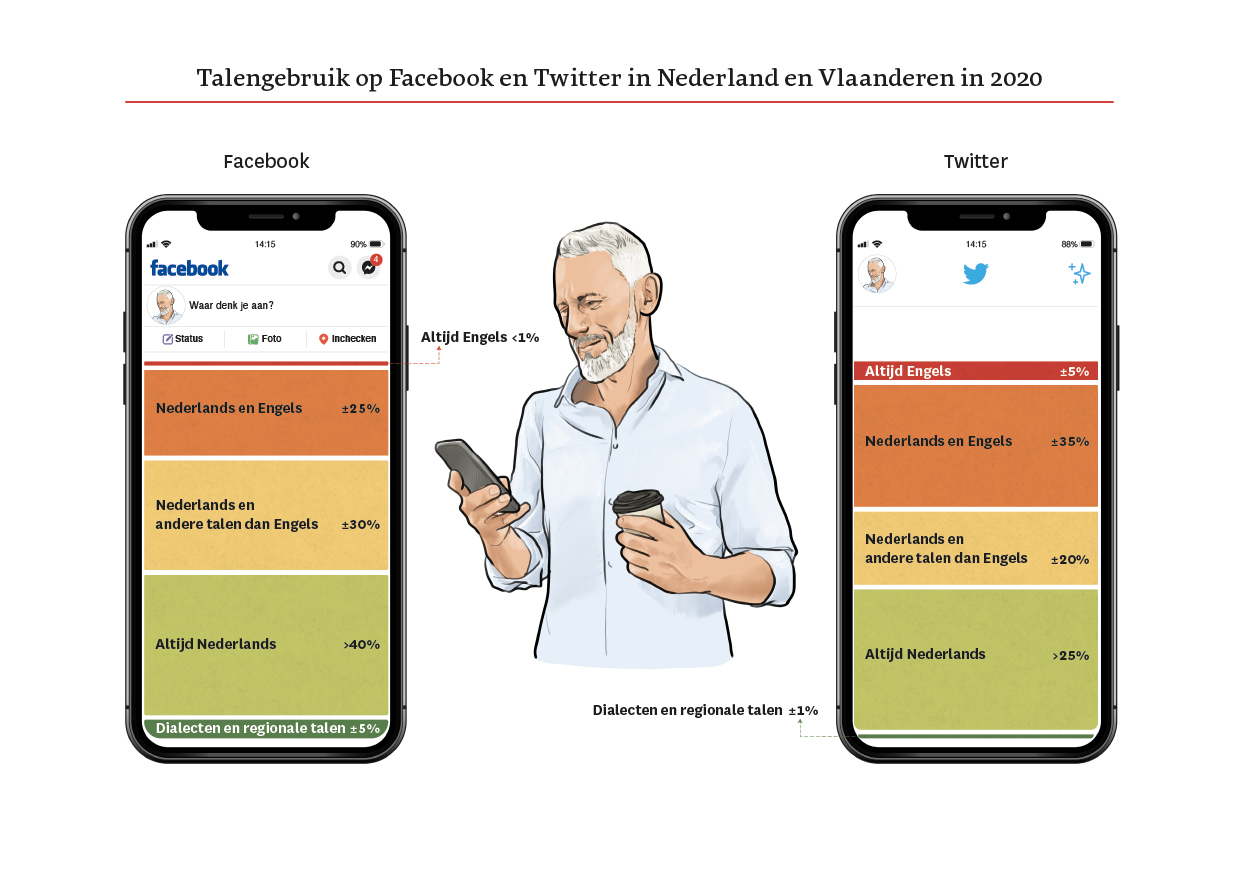 Talengebruik op Facebook en Twitter in Nederland en Vlaanderen in 2020

Facebook

14:15
90%

facebook
4

Waar denk je aan?

Status
Foto
Inchecken

Altijd Engels <1%

Nederlands en Engels ±25%

Nederlands en andere talen dan Engels ±30%

Altijd Nederlands >40%

Dialecten en regionale talen ±5%

Twitter

14:15
88%

Altijd Engels ±5%

Nederlands en Engels ±35%

Nederlands en andere talen dan Engels ±20%

Altijd Nederlands >25%

Dialecten en regionale talen ±1%