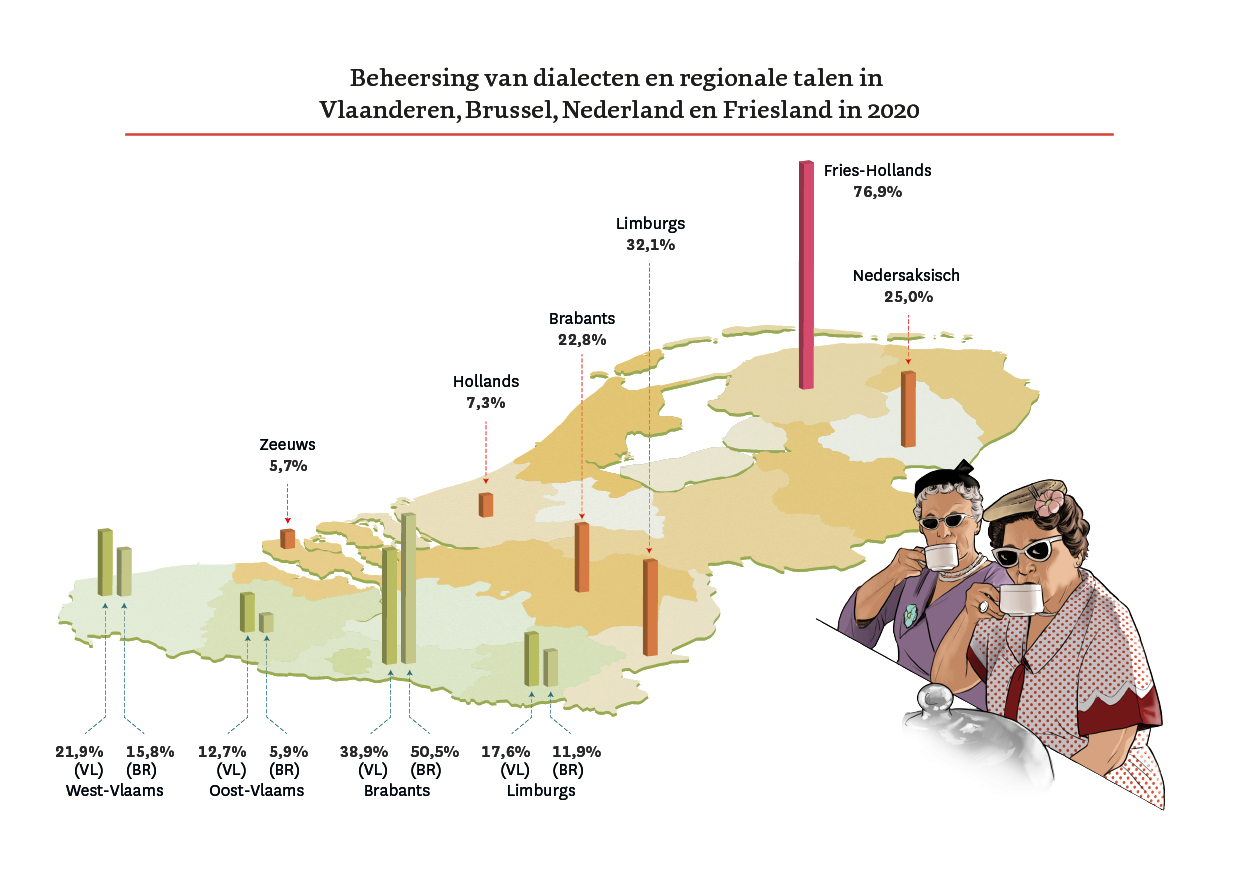 Beheersing van dialecten en regionale talen in Vlaanderen, Brussel, Nederland en Friesland in 2020

Fries-Hollands
76,9%

Limburgs
32,1%

Nedersaksisch
25,0%

Brabants
22,8%

Hollands
7,3%

Zeeuws
5,7%

21,9% (VL) 15,8% (BR)
West-Vlaams

12,7% (VL) 5,9% (BR)
Oost-Vlaams

38,9% (VL) 50,5% (BR)
Brabants

17,6% (VL) 11,9% (BR)
Limburgs